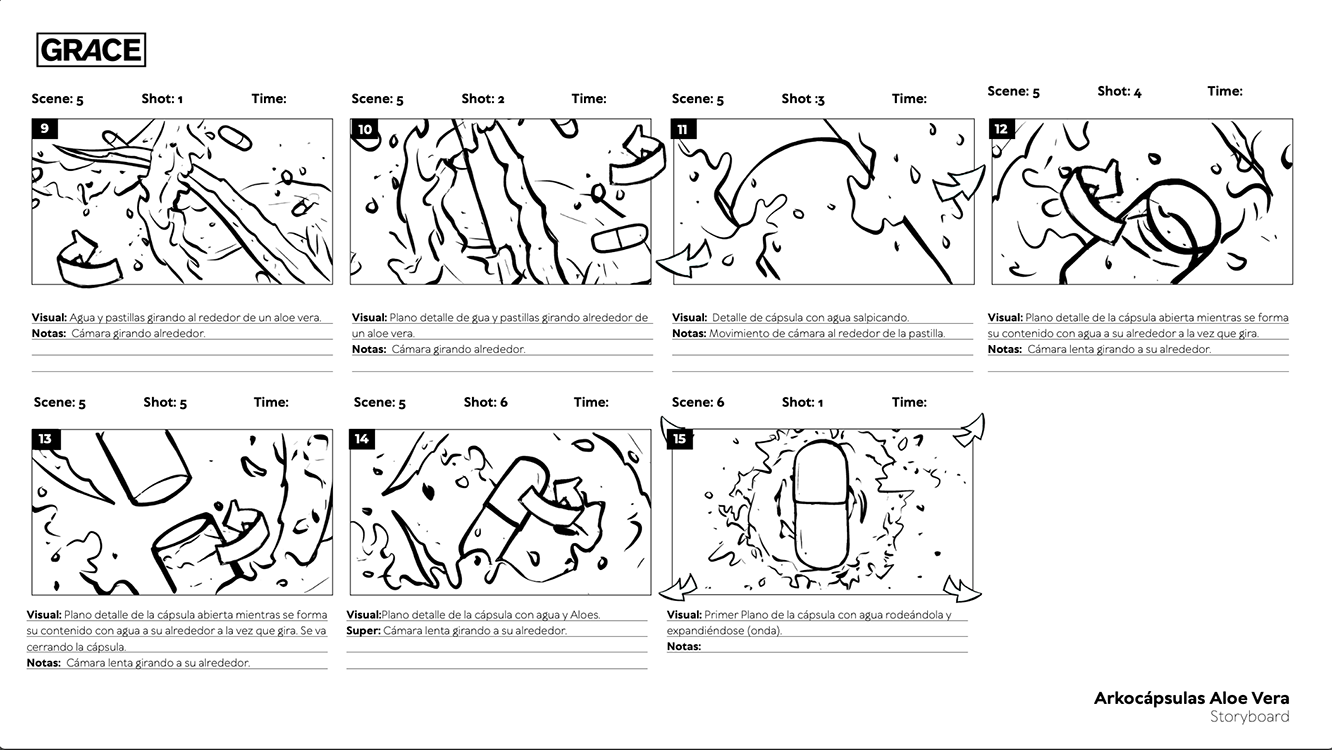 GRACE

Scene: 5 Shot: 1 Time:

9

Visual: Agua y pastillas girando al rededor de un aloe vera.
Notas: Cámara girando alrededor.

Scene: 5 Shot: 2 Time:

10

Visual: Plano detalle de gua y pastillas girando alrededor de un aloe vera.
Notas: Cámara girando alrededor.

Scene: 5 Shot :3 Time:

11

Visual: Detalle de cápsula con agua salpicando.
Notas: Movimiento de cámara al rededor de la pastilla.

Scene: 5 Shot: 4 Time:

12

Visual: Plano detalle de la cápsula abierta mientras se forma su contenido con agua a su alrededor a la vez que gira.
Notas: Cámara lenta girando a su alrededor.

Scene: 5 Shot: 5 Time:

13

Visual: Plano detalle de la cápsula abierta mientras se forma su contenido con agua a su alrededor a la vez que gira. Se va cerrando la cápsula.
Notas: Cámara lenta girando a su alrededor.

Scene: 5 Shot: 6 Time:

14

Visual:Plano detalle de la cápsula con agua y Aloes.
Super: Cámara lenta girando a su alrededor.

Scene: 6 Shot: 1 Time:

15

Visual: Primer Plano de la cápsula con agua rodeándola y expandiéndose (onda).
Notas:

Arkocápsulas Aloe Vera
Storyboard