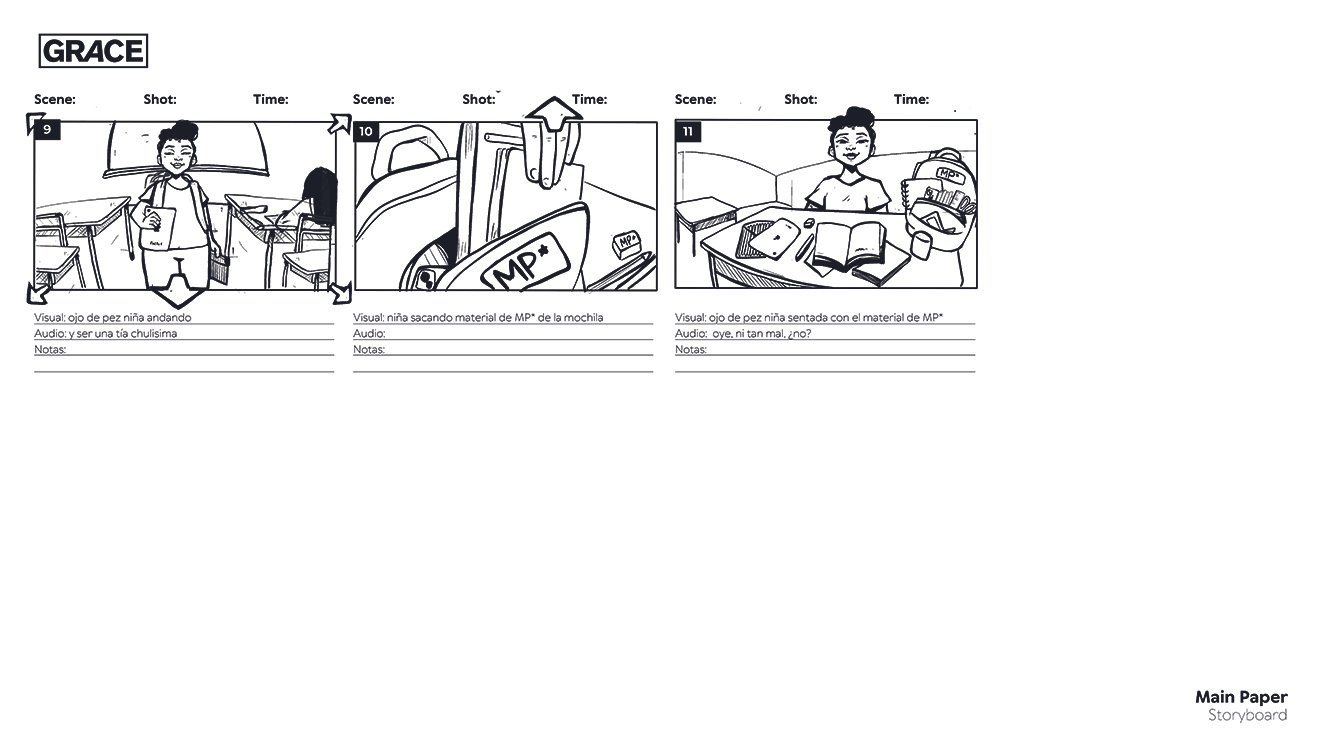 GRACE

Scene: Shot: Time:

9

Visual: ojo de pez niña andando
Audio: y ser una tía chulísima
Notas:

Scene: Shot: Time:

10

MP*

MP*

Visual: niña sacando material de MP* de la mochila
Audio:
Notas:

Scene: Shot: Time:

11

MP*

Visual: ojo de pez niña sentada con el material de MP*
Audio: oye, ni tan mal, ¿no?
Notas:

Main Paper
Storyboard